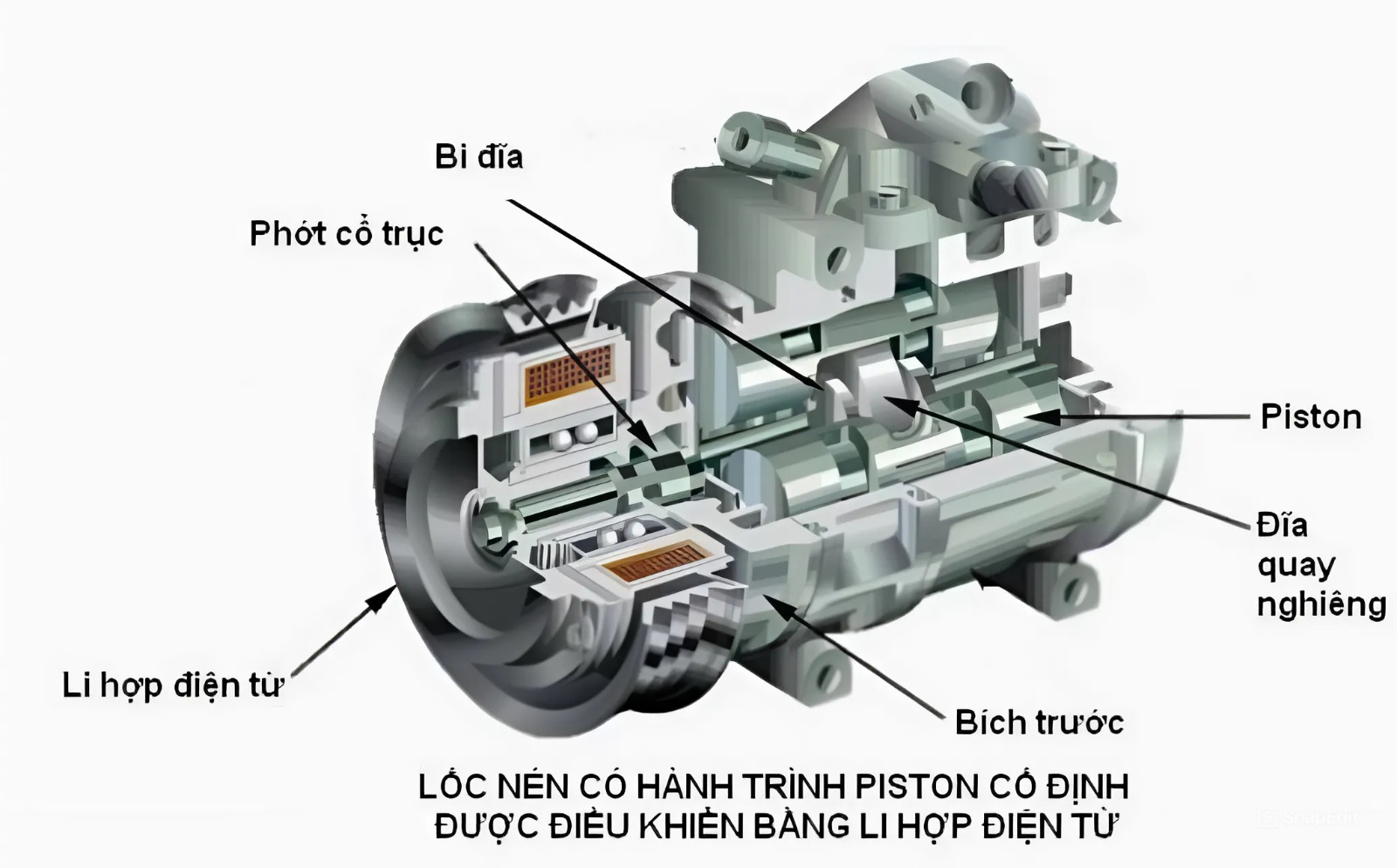 Bi đĩa

Phớt cổ trục

Piston

Đĩa quay nghiêng

Li hợp điện từ

Bích trước

LỐC NÉN CÓ HÀNH TRÌNH PISTON CỐ ĐỊNH ĐƯỢC ĐIỀU KHIỂN BẰNG LI HỢP ĐIỆN TỪ

SnapEdit